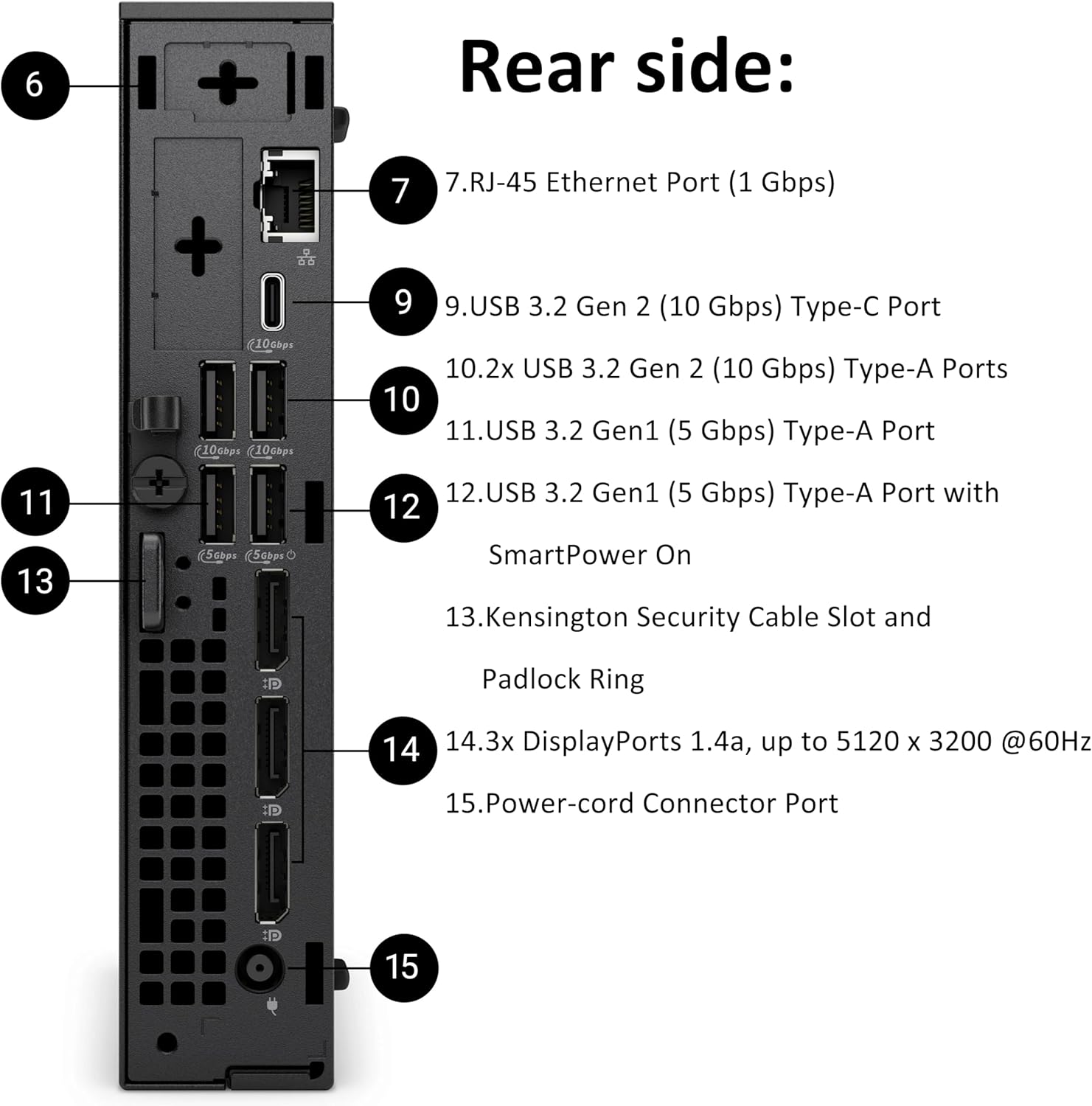 Rear side:

6

7

7.RJ-45 Ethernet Port (1 Gbps)

9

9.USB 3.2 Gen 2 (10 Gbps) Type-C Port

10Gbps

10

10.2x USB 3.2 Gen 2 (10 Gbps) Type-A Ports

11.USB 3.2 Gen1 (5 Gbps) Type-A Port

10Gbps 10Gbps

11

12

12.USB 3.2 Gen1 (5 Gbps) Type-A Port with SmartPower On

5Gbps 5Gbps

13

13.Kensington Security Cable Slot and Padlock Ring

14

14.3x DisplayPorts 1.4a, up to 5120 x 3200 @60Hz

15.Power-cord Connector Port

15