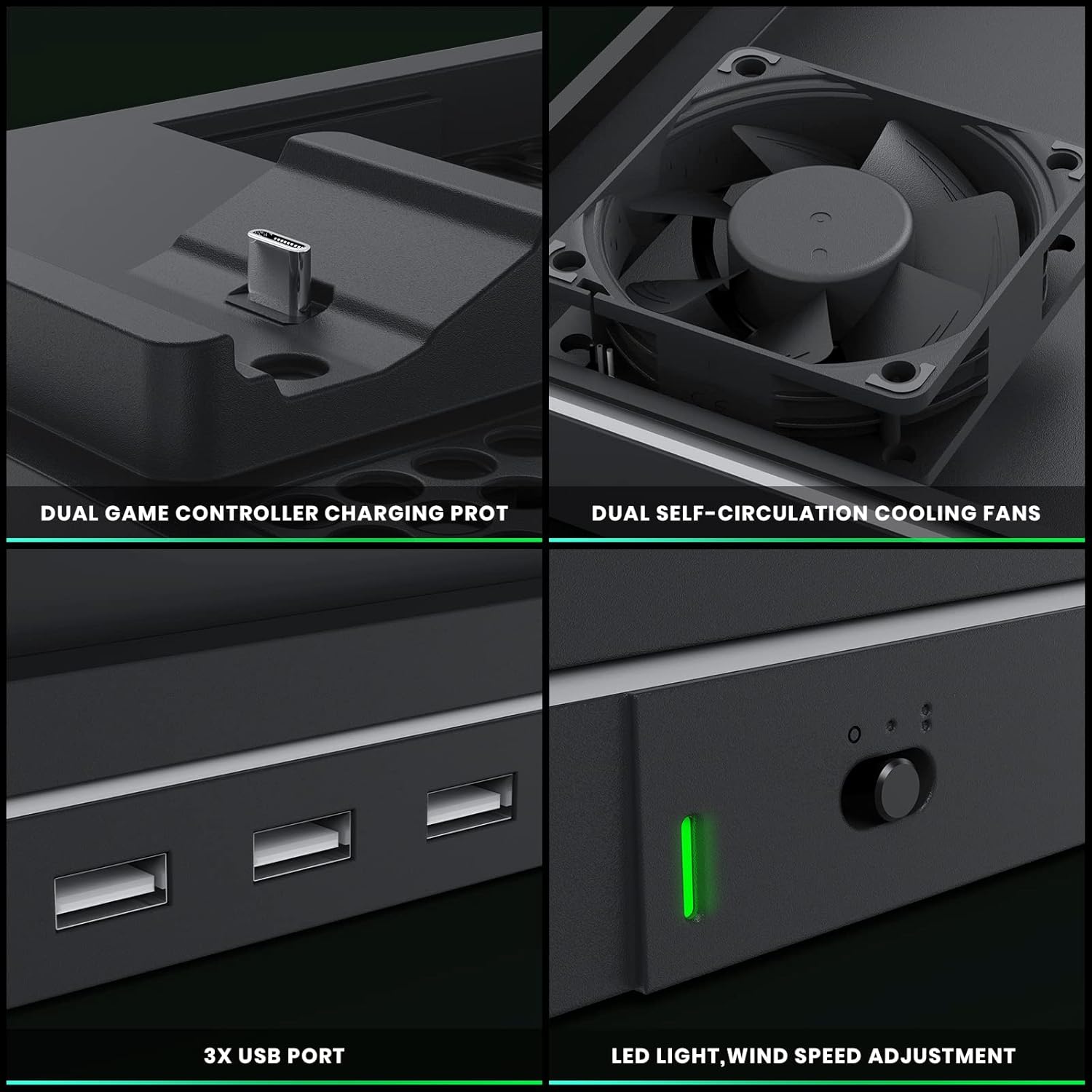 DUAL GAME CONTROLLER CHARGING PROT

DUAL SELF-CIRCULATION COOLING FANS

3X USB PORT

LED LIGHT,WIND SPEED ADJUSTMENT