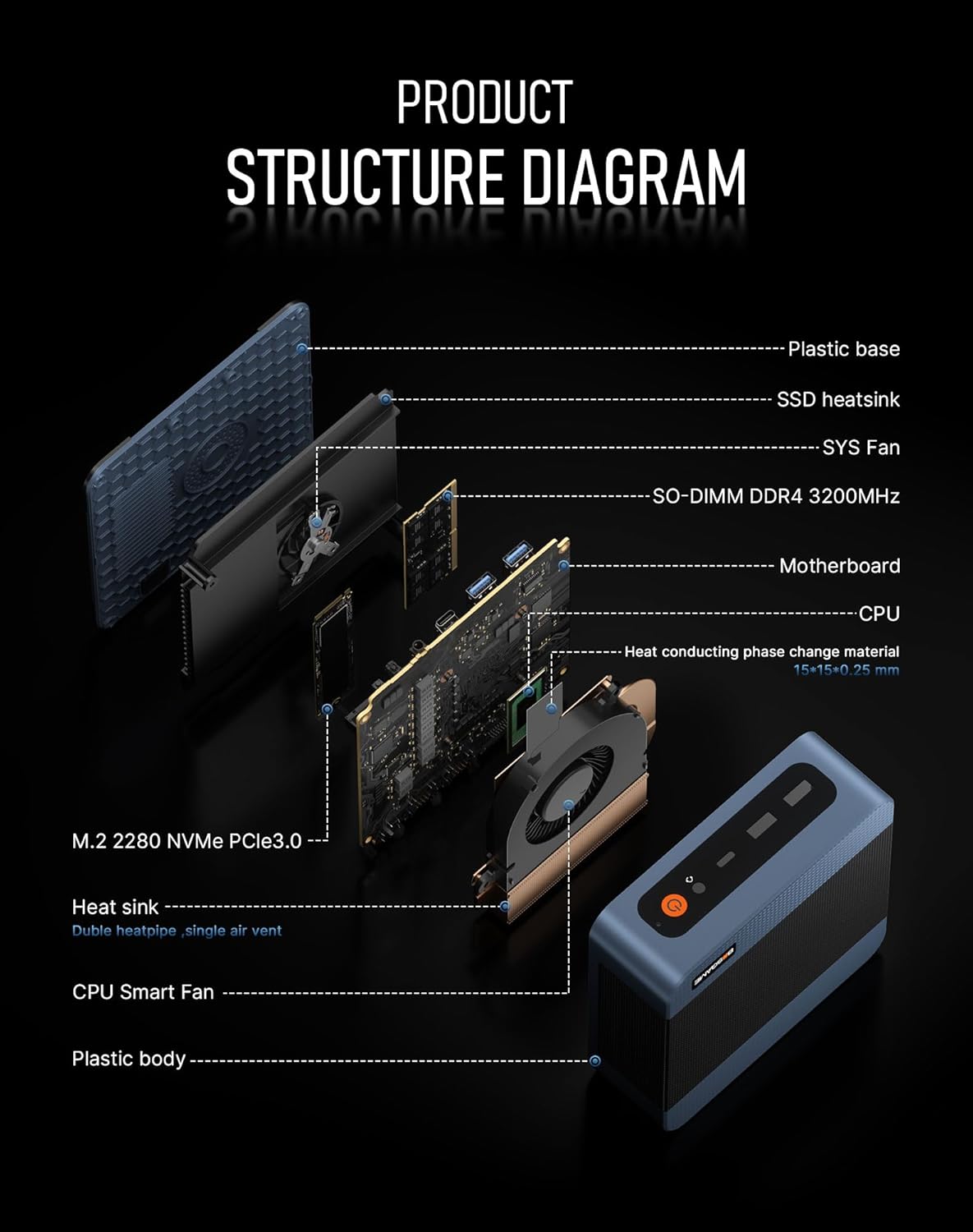 PRODUCT
STRUCTURE DIAGRAM

Plastic base

SSD heatsink

SYS Fan

SO-DIMM DDR4 3200MHz

Motherboard

CPU

Heat conducting phase change material
15*15*0.25 mm

M.2 2280 NVMe PCIe3.0

Heat sink
Duble heatpipe ,single air vent

CPU Smart Fan

Plastic body

BOSGAME