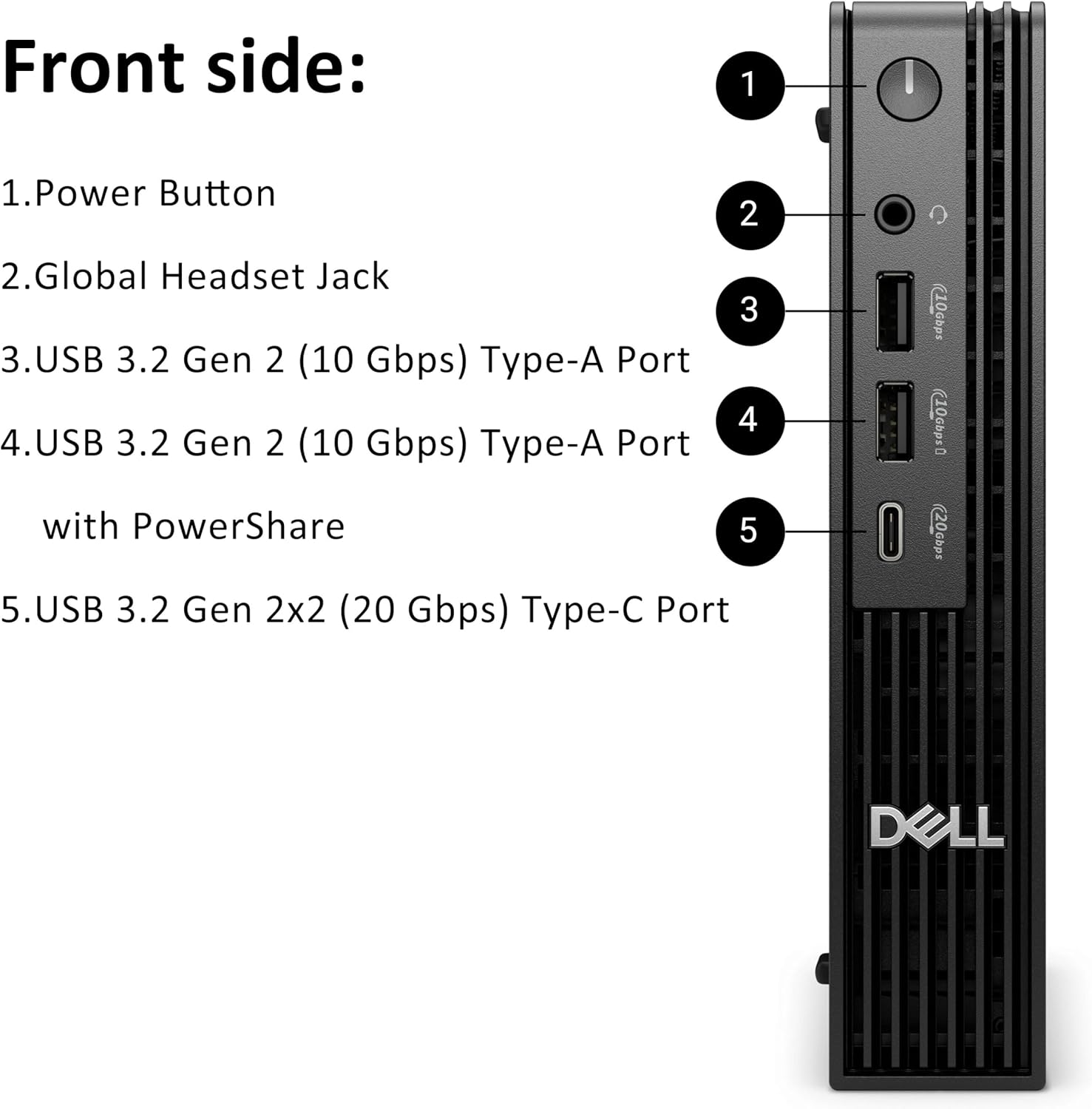 Front side:

1.Power Button

2.Global Headset Jack

3.USB 3.2 Gen 2 (10 Gbps) Type-A Port

4.USB 3.2 Gen 2 (10 Gbps) Type-A Port with PowerShare

5.USB 3.2 Gen 2x2 (20 Gbps) Type-C Port

1

2

3

10Gbps

4

10Gbps

5

20Gbps

DELL