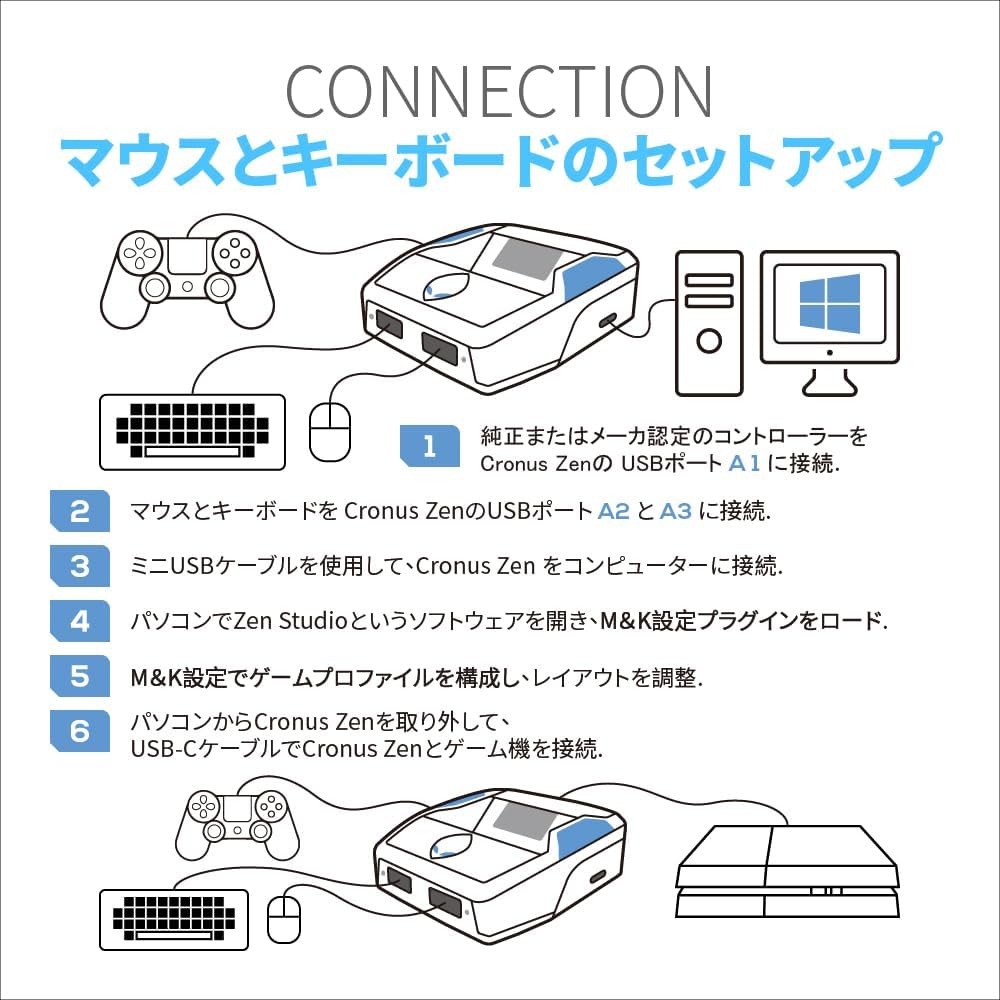 CONNECTION
マウスとキーボードのセットアップ

1 純正またはメーカ認定のコントローラーを Cronus Zenの USBポート A1 に接続.

2 マウスとキーボードを Cronus ZenのUSBポート A2 と A3 に接続.

3 ミニUSBケーブルを使用して、Cronus Zen をコンピューターに接続.

4 パソコンでZen Studioというソフトウェアを開き、M&K設定プラグインをロード.

5 M&K設定でゲームプロファイルを構成し、レイアウトを調整.

6 パソコンからCronus Zenを取り外して、USB-CケーブルでCronus Zenとゲーム機を接続.